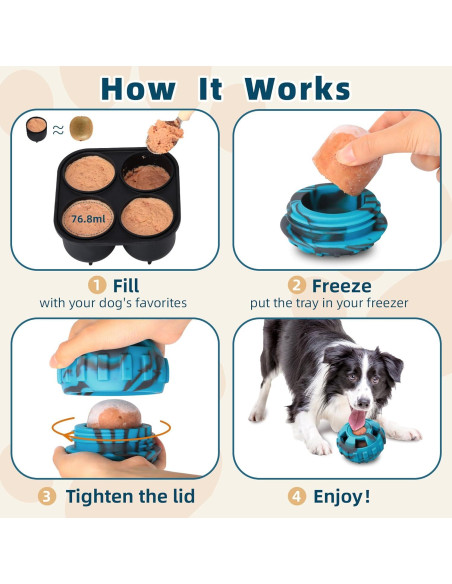 How It Works

≈

76.8ml

1 Fill
with your dog's favorites

2 Freeze
put the tray in your freezer

3 Tighten the lid

4 Enjoy!