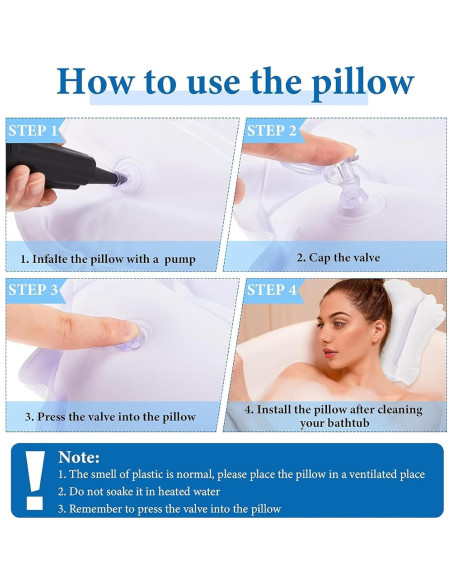 How to use the pillow

STEP 1

1. Infalte the pillow with a pump

STEP 2

2. Cap the valve

STEP 3

3. Press the valve into the pillow

STEP 4

4. Install the pillow after cleaning your bathtub

!

Note:
1. The smell of plastic is normal, please place the pillow in a ventilated place
2. Do not soake it in heated water
3. Remember to press the valve into the pillow