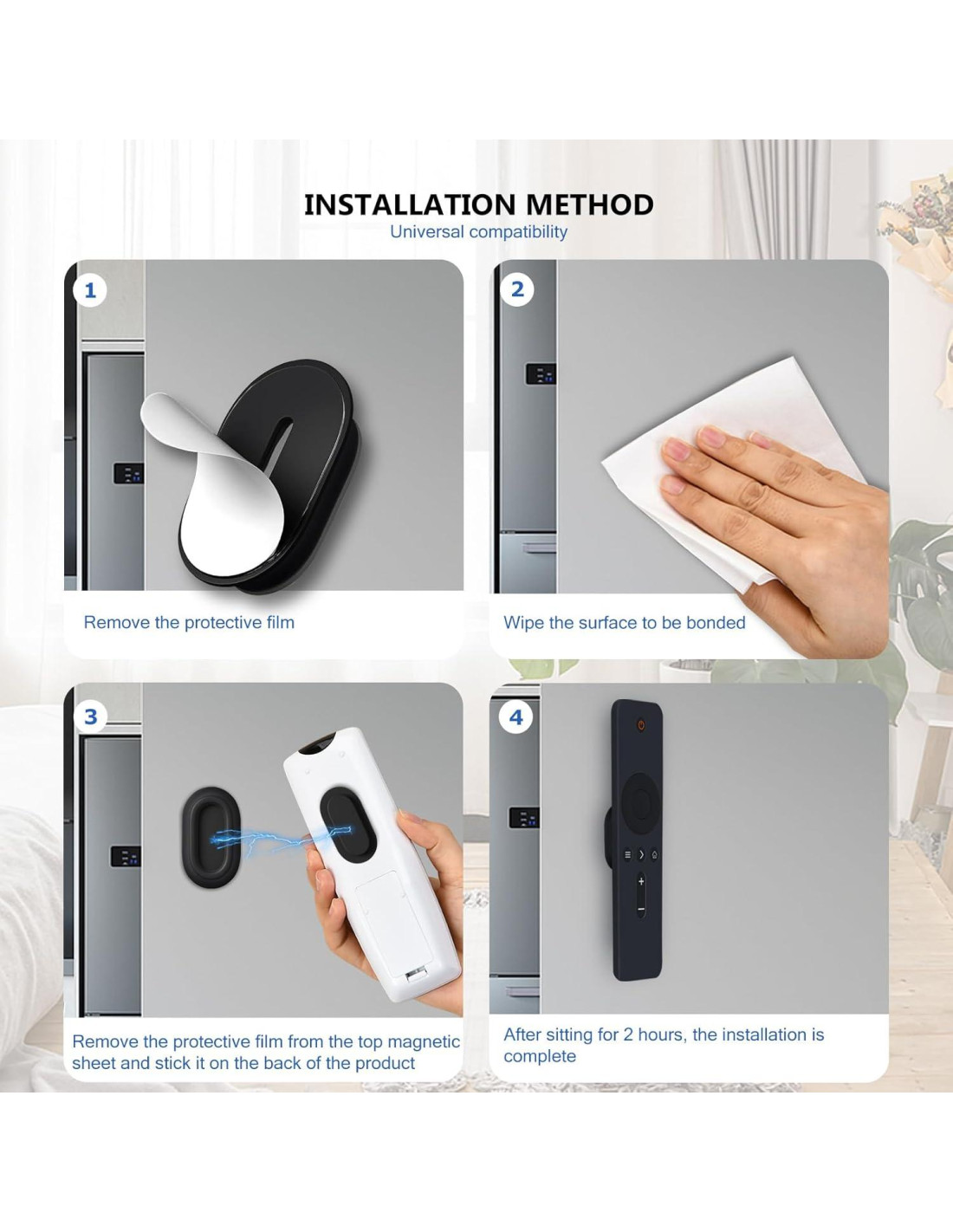 INSTALLATION METHOD
Universal compatibility

1
Remove the protective film

2
Wipe the surface to be bonded

3
Remove the protective film from the top magnetic sheet and stick it on the back of the product

4
After sitting for 2 hours, the installation is complete