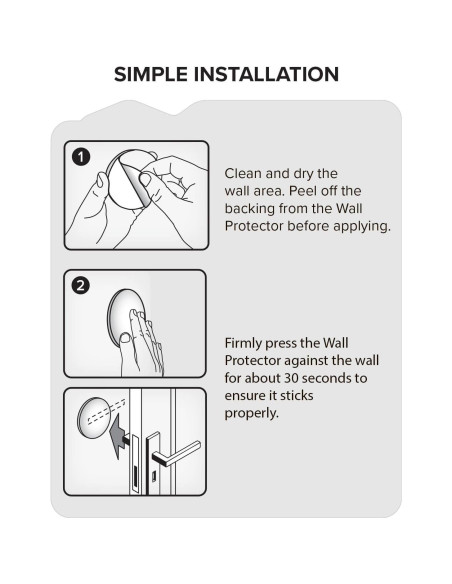 SIMPLE INSTALLATION

1

Clean and dry the wall area. Peel off the backing from the Wall Protector before applying.

2

Firmly press the Wall Protector against the wall for about 30 seconds to ensure it sticks properly.