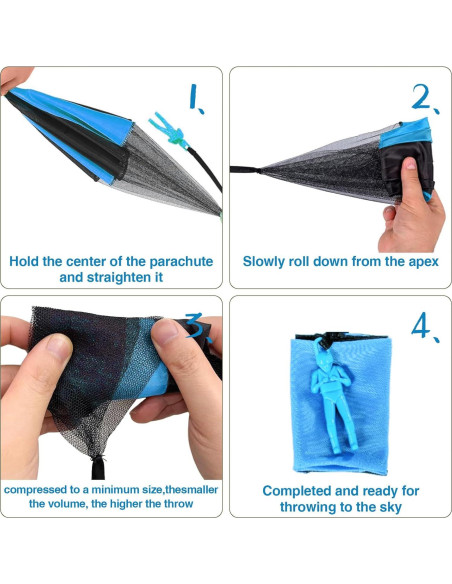 1、

Hold the center of the parachute and straighten it

2、

Slowly roll down from the apex

3、

compressed to a minimum size,thesmaller the volume, the higher the throw

4、

Completed and ready for throwing to the sky