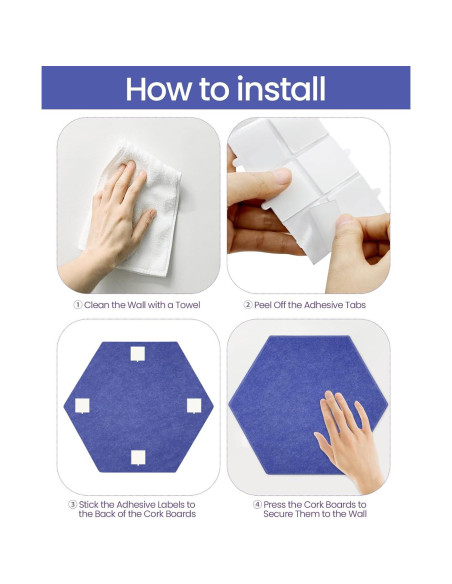 How to install

① Clean the Wall with a Towel

② Peel Off the Adhesive Tabs

③ Stick the Adhesive Labels to the Back of the Cork Boards

④ Press the Cork Boards to Secure Them to the Wall