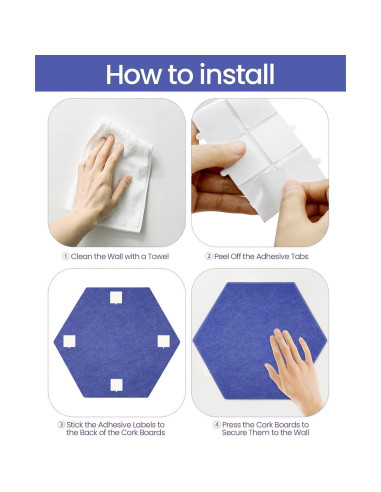 How to install

① Clean the Wall with a Towel

② Peel Off the Adhesive Tabs

③ Stick the Adhesive Labels to the Back of the Cork Boards

④ Press the Cork Boards to Secure Them to the Wall