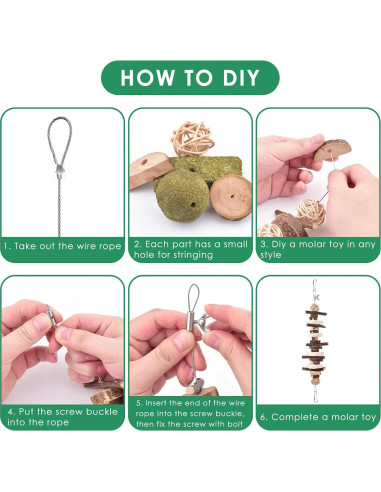 HOW TO DIY

1. Take out the wire rope

2. Each part has a small hole for stringing

3. Diy a molar toy in any style

4. Put the screw buckle into the rope

5. Insert the end of the wire rope into the screw buckle, then fix the screw with bolt

6. Complete a molar toy