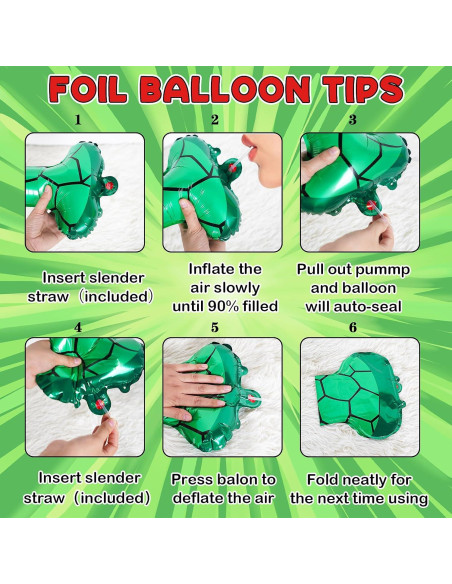 FOIL BALLOON TIPS

1

Insert slender straw（included）

2

Inflate the air slowly until 90% filled

3

Pull out pummp and balloon will auto-seal

4

Insert slender straw（included）

5

Press balon to deflate the air

6

Fold neatly for the next time using