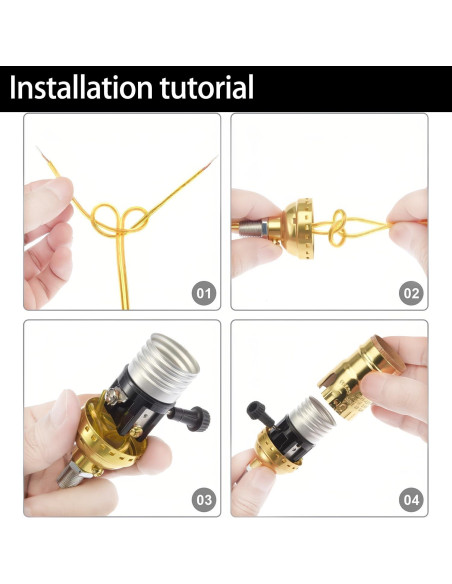 Installation tutorial

01

02

03

04