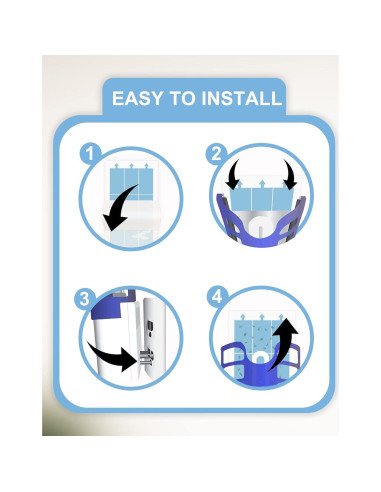 EASY TO INSTALL

1

2

3

4