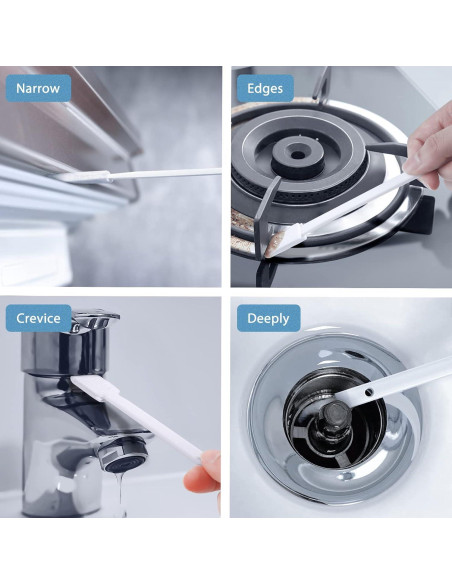 Narrow

Edges

Crevice

Deeply