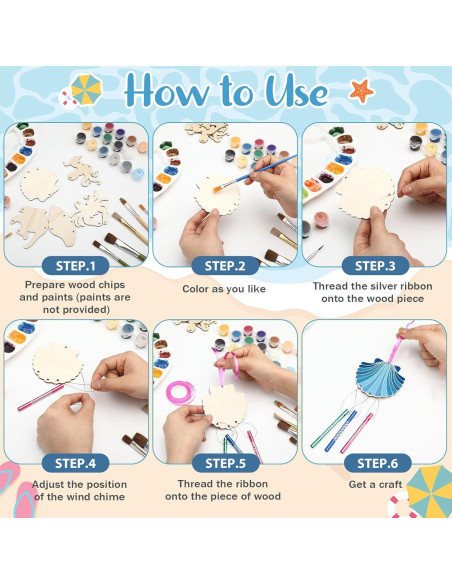 How to Use

STEP.1
Prepare wood chips and paints (paints are not provided)

STEP.2
Color as you like

STEP.3
Thread the silver ribbon onto the wood piece

STEP.4
Adjust the position of the wind chime

STEP.5
Thread the ribbon onto the piece of wood

STEP.6
Get a craft