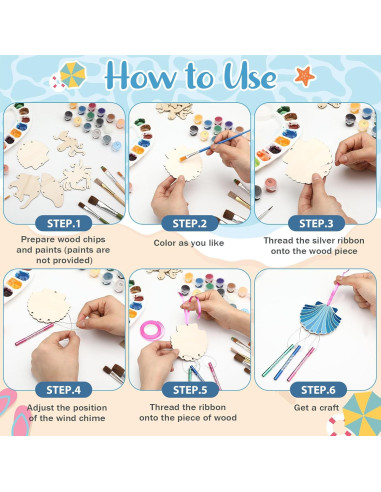 How to Use

STEP.1
Prepare wood chips and paints (paints are not provided)

STEP.2
Color as you like

STEP.3
Thread the silver ribbon onto the wood piece

STEP.4
Adjust the position of the wind chime

STEP.5
Thread the ribbon onto the piece of wood

STEP.6
Get a craft