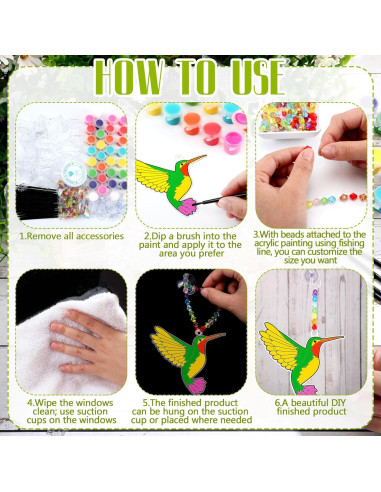 HOW TO USE

1.Remove all accessories

2.Dip a brush into the paint and apply it to the area you prefer

3.With beads attached to the acrylic painting using fishing line, you can customize the size you want

4.Wipe the windows clean; use suction cups on the windows

5.The finished product can be hung on the suction cup or placed where needed

6.A beautiful DIY finished product