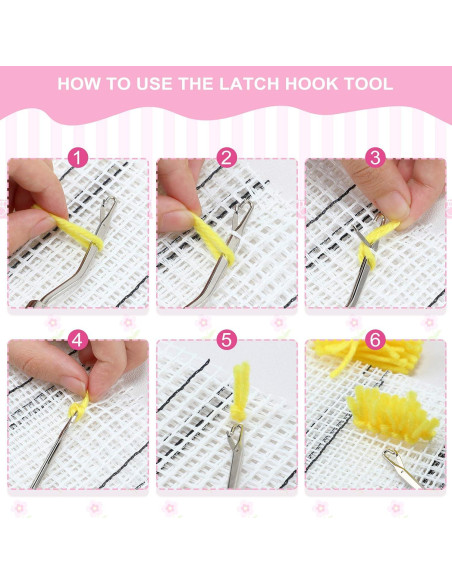 HOW TO USE THE LATCH HOOK TOOL

1

2

3

4

5

6