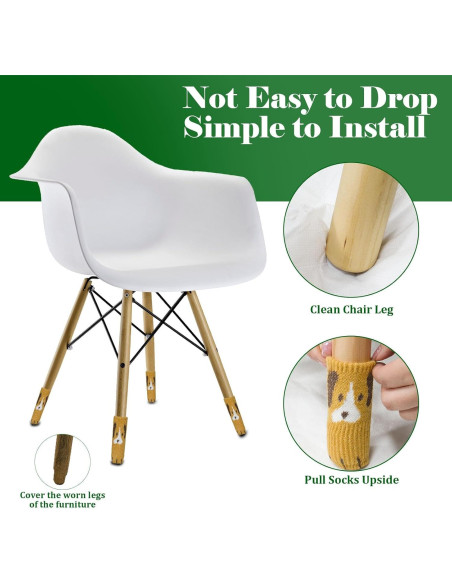 Not Easy to Drop
Simple to Install

Clean Chair Leg

Pull Socks Upside

Cover the worn legs of the furniture