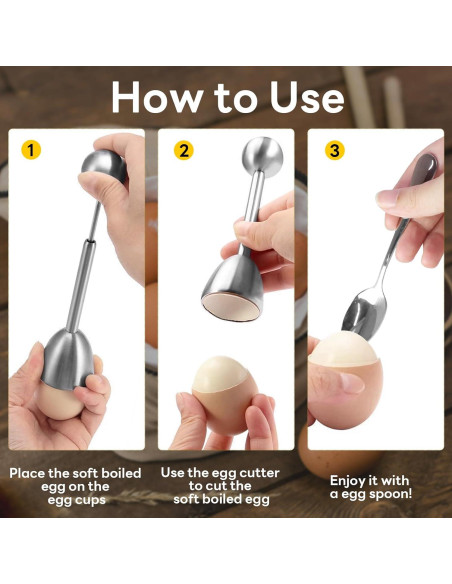 How to Use

1

Place the soft boiled egg on the egg cups

2

Use the egg cutter to cut the soft boiled egg

3

Enjoy it with a egg spoon!