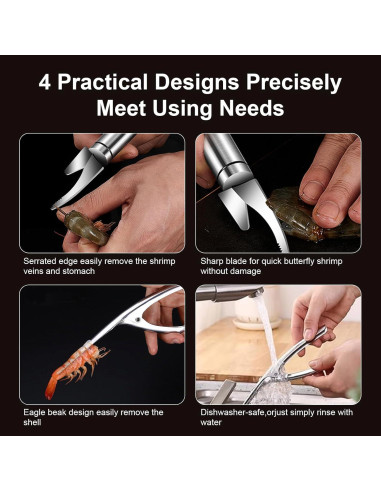 4 Practical Designs Precisely Meet Using Needs

Serrated edge easily remove the shrimp veins and stomach

Sharp blade for quick butterfly shrimp without damage

Eagle beak design easily remove the shell

Dishwasher-safe,orjust simply rinse with water