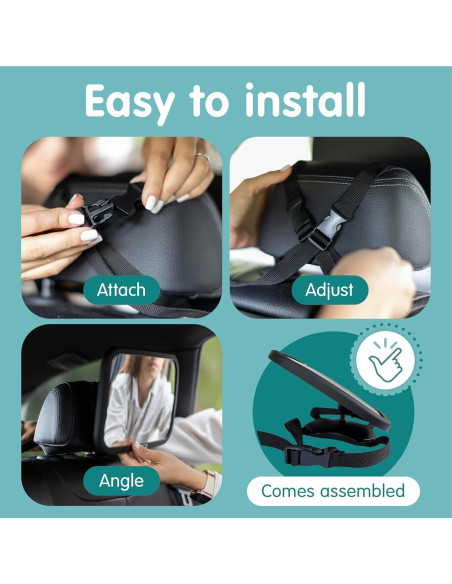 Easy to install

Attach

Adjust

Angle

Comes assembled