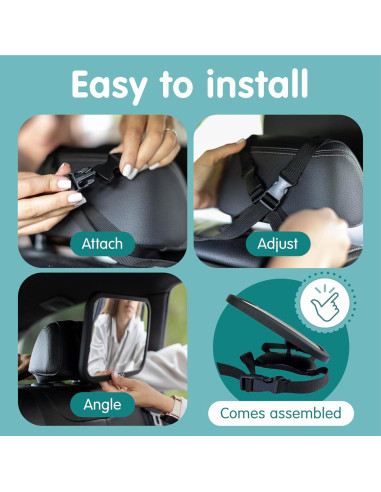 Easy to install

Attach

Adjust

Angle

Comes assembled