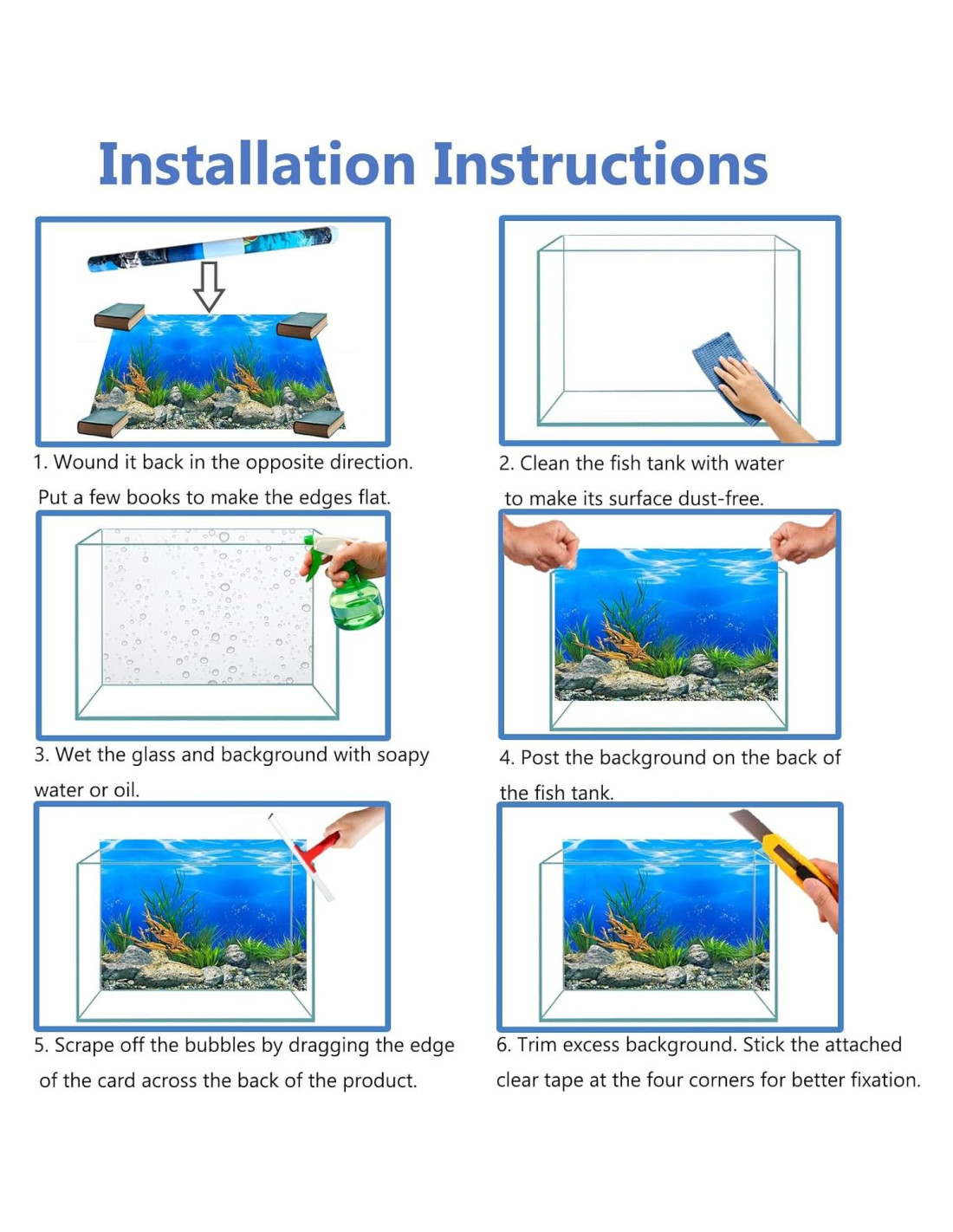 Installation Instructions

1. Wound it back in the opposite direction. Put a few books to make the edges flat.

2. Clean the fish tank with water to make its surface dust-free.

3. Wet the glass and background with soapy water or oil.

4. Post the background on the back of the fish tank.

5. Scrape off the bubbles by dragging the edge of the card across the back of the product.

6. Trim excess background. Stick the attached clear tape at the four corners for better fixation.