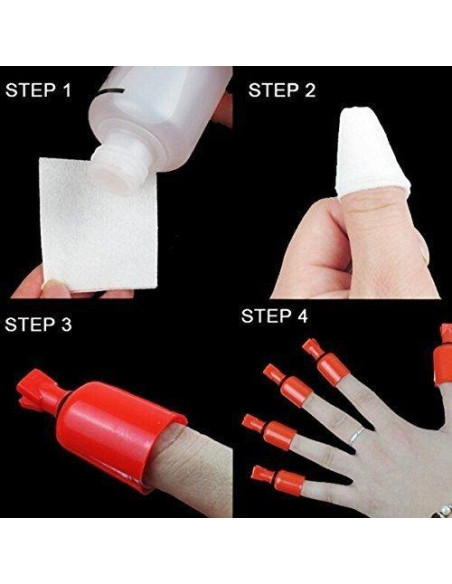 STEP 1

STEP 2

STEP 3

STEP 4