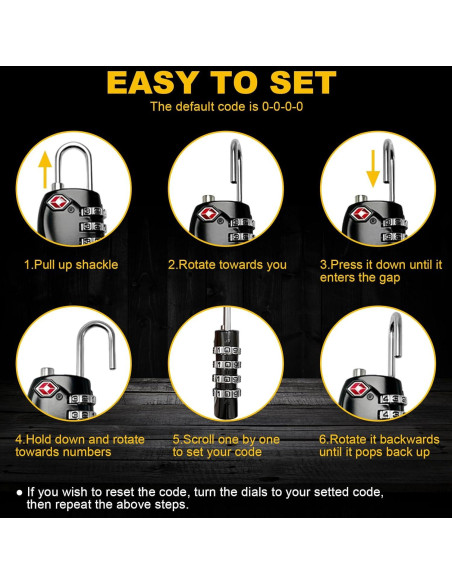 EASY TO SET

The default code is 0-0-0-0

1.Pull up shackle

2.Rotate towards you

3.Press it down until it enters the gap

4.Hold down and rotate towards numbers

5.Scroll one by one to set your code

6.Rotate it backwards until it pops back up

● If you wish to reset the code, turn the dials to your setted code, then repeat the above steps.