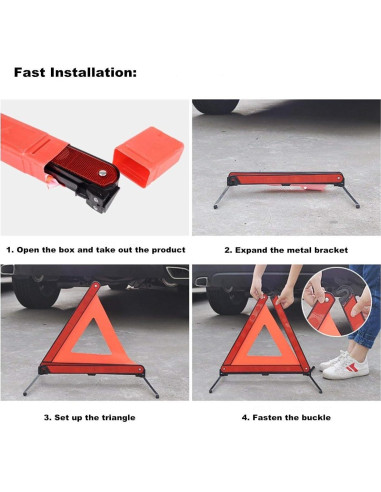 Fast Installation:

1. Open the box and take out the product

2. Expand the metal bracket

3. Set up the triangle

4. Fasten the buckle