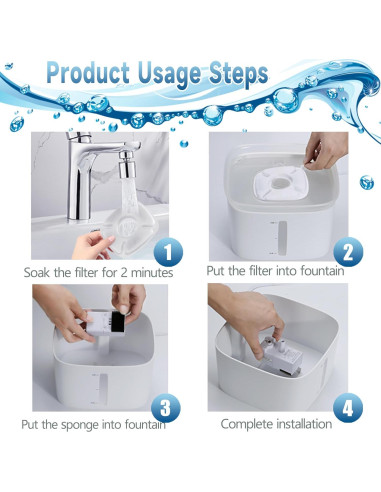 Product Usage Steps

1
Soak the filter for 2 minutes

2
Put the filter into fountain

3
Put the sponge into fountain

4
Complete installation