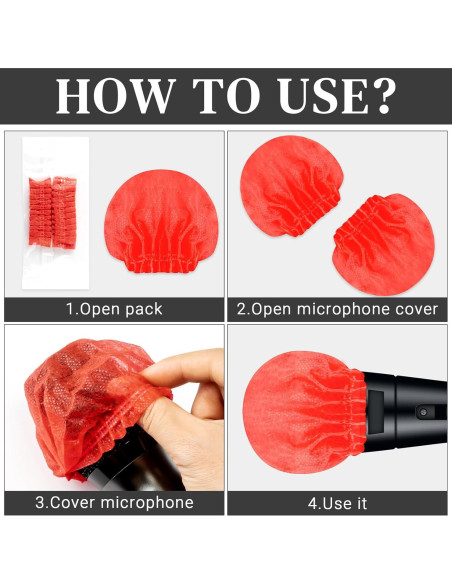 HOW TO USE?

1.Open pack

2.Open microphone cover

3.Cover microphone

4.Use it