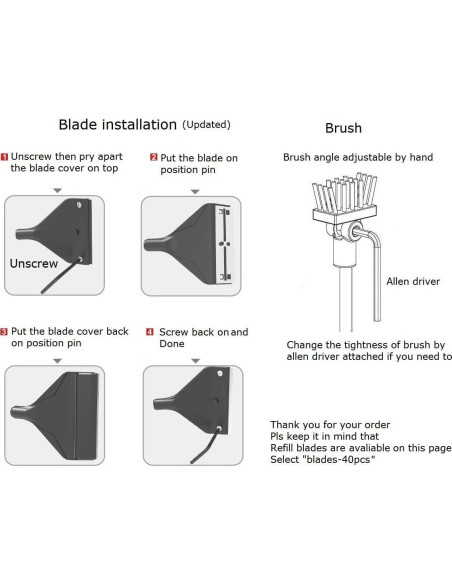 Blade installation (Updated)

1 Unscrew then pry apart the blade cover on top

Unscrew

2 Put the blade on position pin

3 Put the blade cover back on position pin

4 Screw back on and Done

Brush

Brush angle adjustable by hand

Allen driver

Change the tightness of brush by allen driver attached if you need to

Thank you for your order
Pls keep it in mind that
Refill blades are avaliable on this page
Select "blades-40pcs"