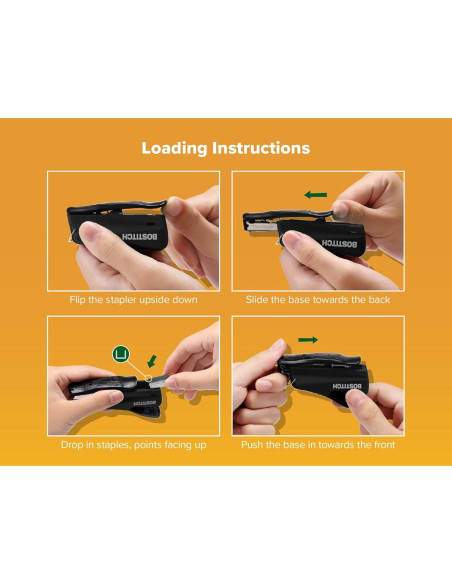 Loading Instructions

BOSTITCH

Flip the stapler upside down

BOSTITCH

Slide the base towards the back

BOSTITCH

Drop in staples, points facing up

BOSTITCH

Push the base in towards the front