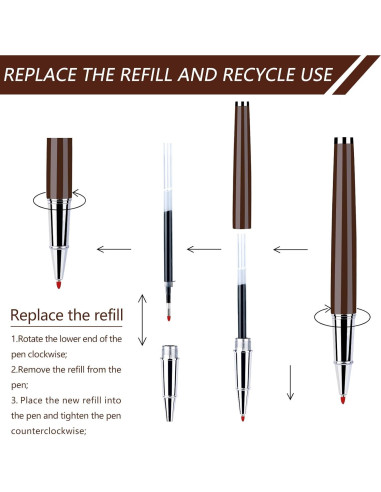 REPLACE THE REFILL AND RECYCLE USE

Replace the refill

1.Rotate the lower end of the pen clockwise;

2.Remove the refill from the pen;

3. Place the new refill into the pen and tighten the pen counterclockwise;