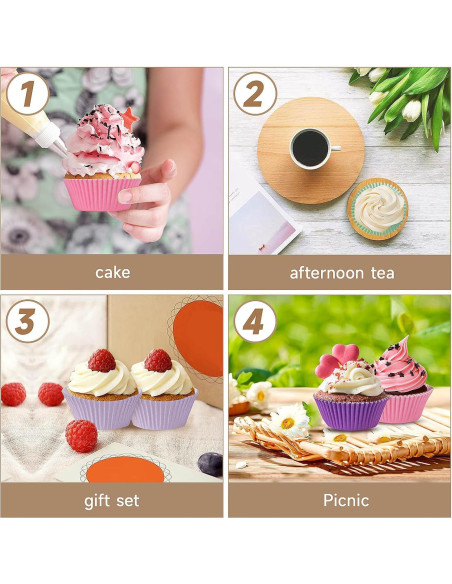 1
cake

2
afternoon tea

3
gift set

4
Picnic