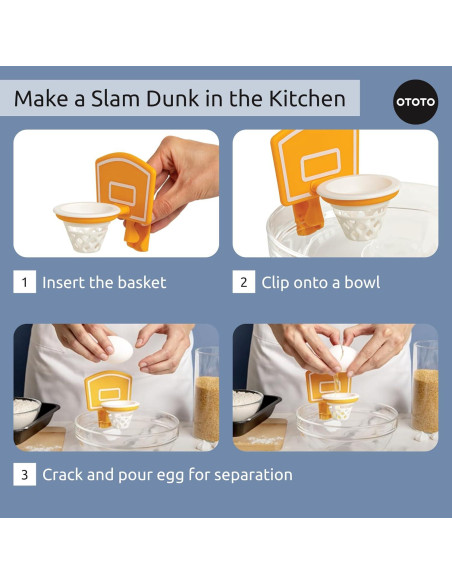 Make a Slam Dunk in the Kitchen

OTOTO

1 Insert the basket

2 Clip onto a bowl

3 Crack and pour egg for separation