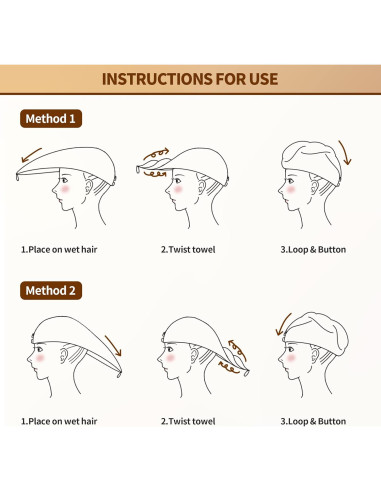 INSTRUCTIONS FOR USE

Method 1

1.Place on wet hair

2.Twist towel

3.Loop & Button

Method 2

1.Place on wet hair

2.Twist towel

3.Loop & Button