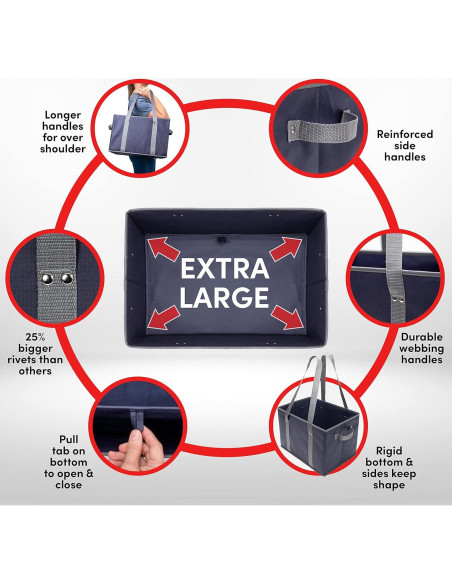 Longer handles for over shoulder

Reinforced side handles

EXTRA LARGE

25% bigger rivets than others

Durable webbing handles

Pull tab on bottom to open & close

Rigid bottom & sides keep shape