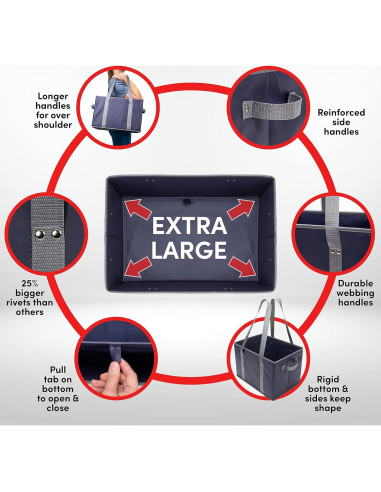 Longer handles for over shoulder

Reinforced side handles

EXTRA LARGE

25% bigger rivets than others

Durable webbing handles

Pull tab on bottom to open & close

Rigid bottom & sides keep shape