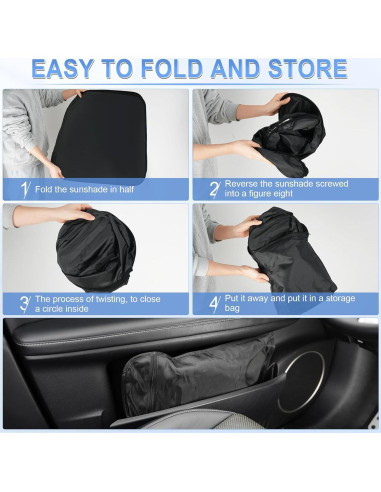 EASY TO FOLD AND STORE

1 Fold the sunshade in half

2 Reverse the sunshade screwed into a figure eight

3 The process of twisting, to close a circle inside

4 Put it away and put it in a storage bag