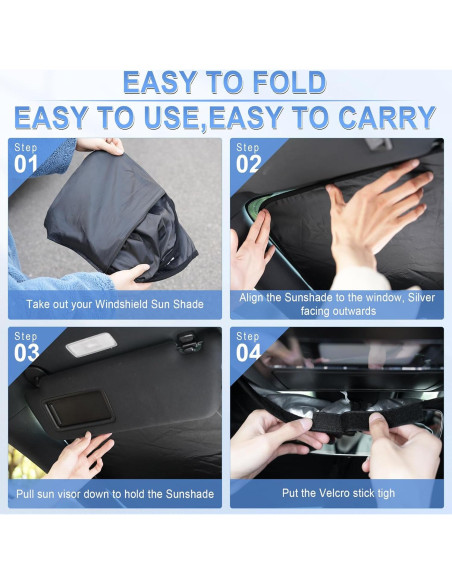 EASY TO FOLD
EASY TO USE,EASY TO CARRY

Step 01

Take out your Windshield Sun Shade

Step 02

Align the Sunshade to the window, Silver facing outwards

Step 03

Pull sun visor down to hold the Sunshade

Step 04

Put the Velcro stick tigh