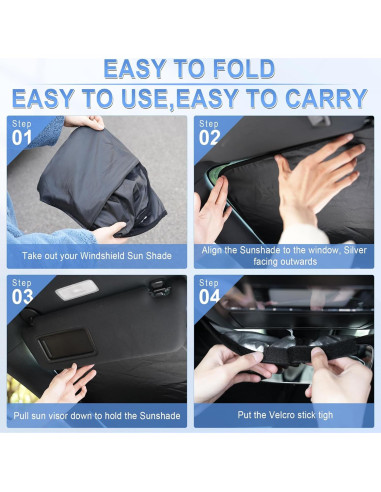 EASY TO FOLD
EASY TO USE,EASY TO CARRY

Step 01
Take out your Windshield Sun Shade

Step 02
Align the Sunshade to the window, Silver facing outwards

Step 03
Pull sun visor down to hold the Sunshade

Step 04
Put the Velcro stick tigh