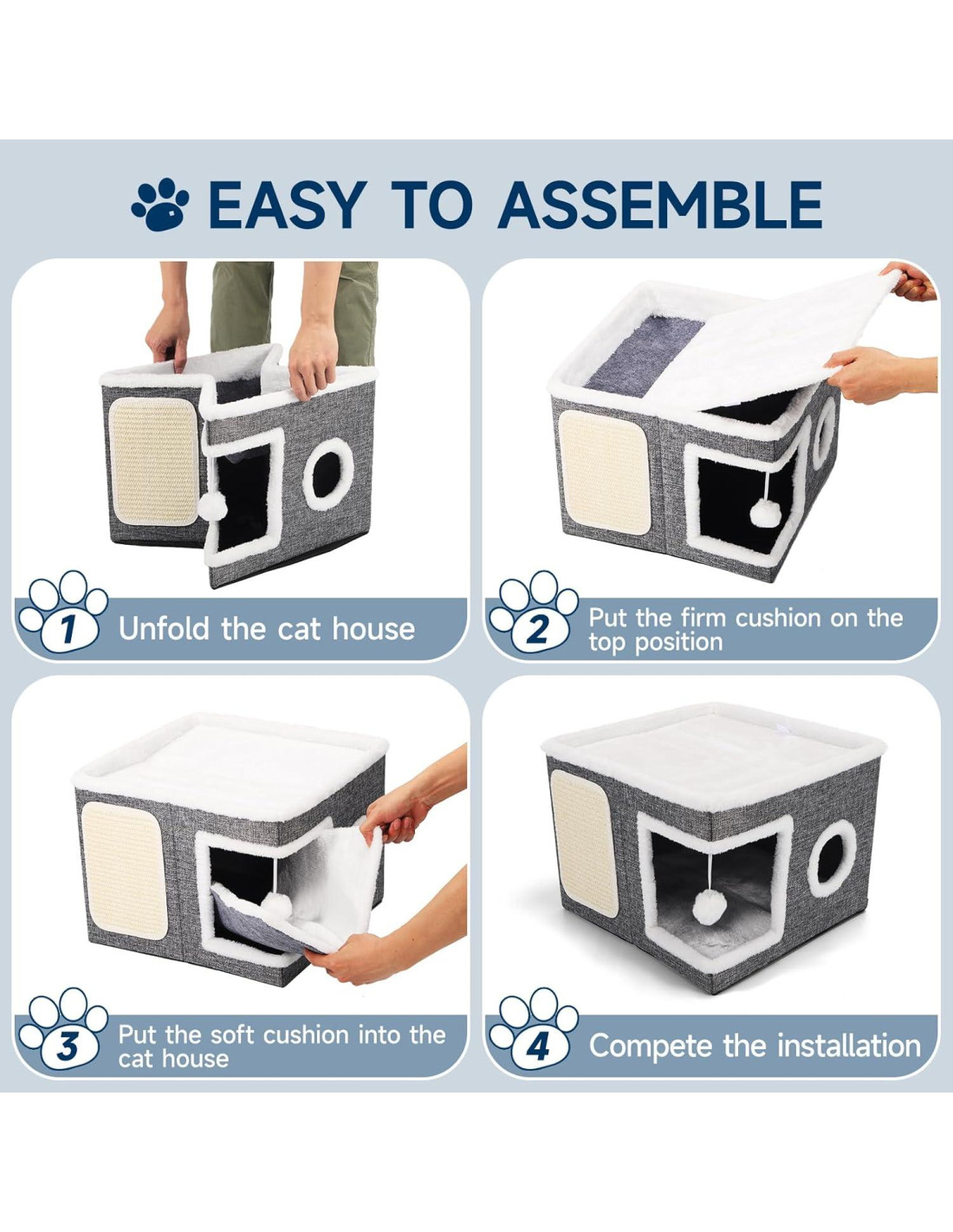 EASY TO ASSEMBLE

1 Unfold the cat house

2 Put the firm cushion on the top position

3 Put the soft cushion into the cat house

4 Compete the installation