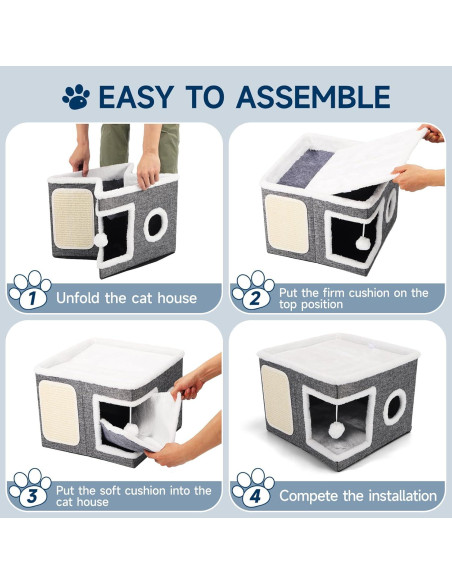 EASY TO ASSEMBLE

1 Unfold the cat house

2 Put the firm cushion on the top position

3 Put the soft cushion into the cat house

4 Compete the installation