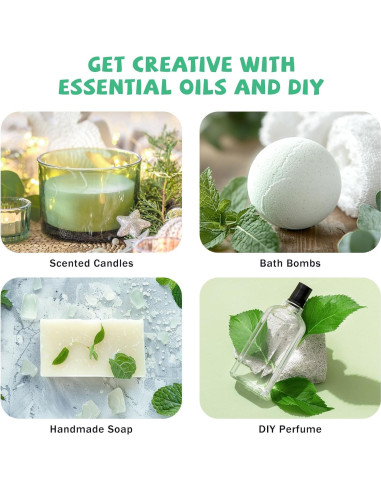 GET CREATIVE WITH ESSENTIAL OILS AND DIY

Scented Candles

Bath Bombs

Handmade Soap

DIY Perfume