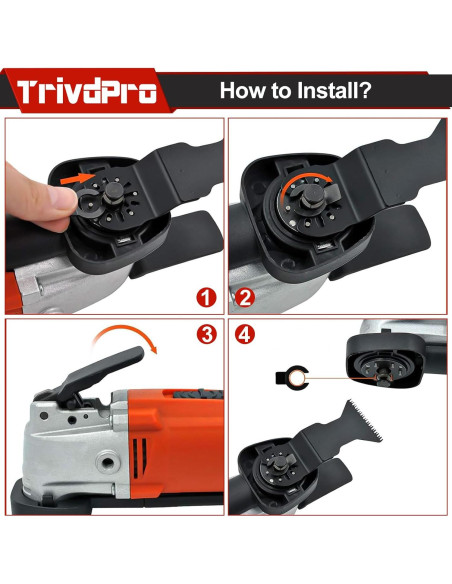 TrivdPro How to Install?

1

2

3

4