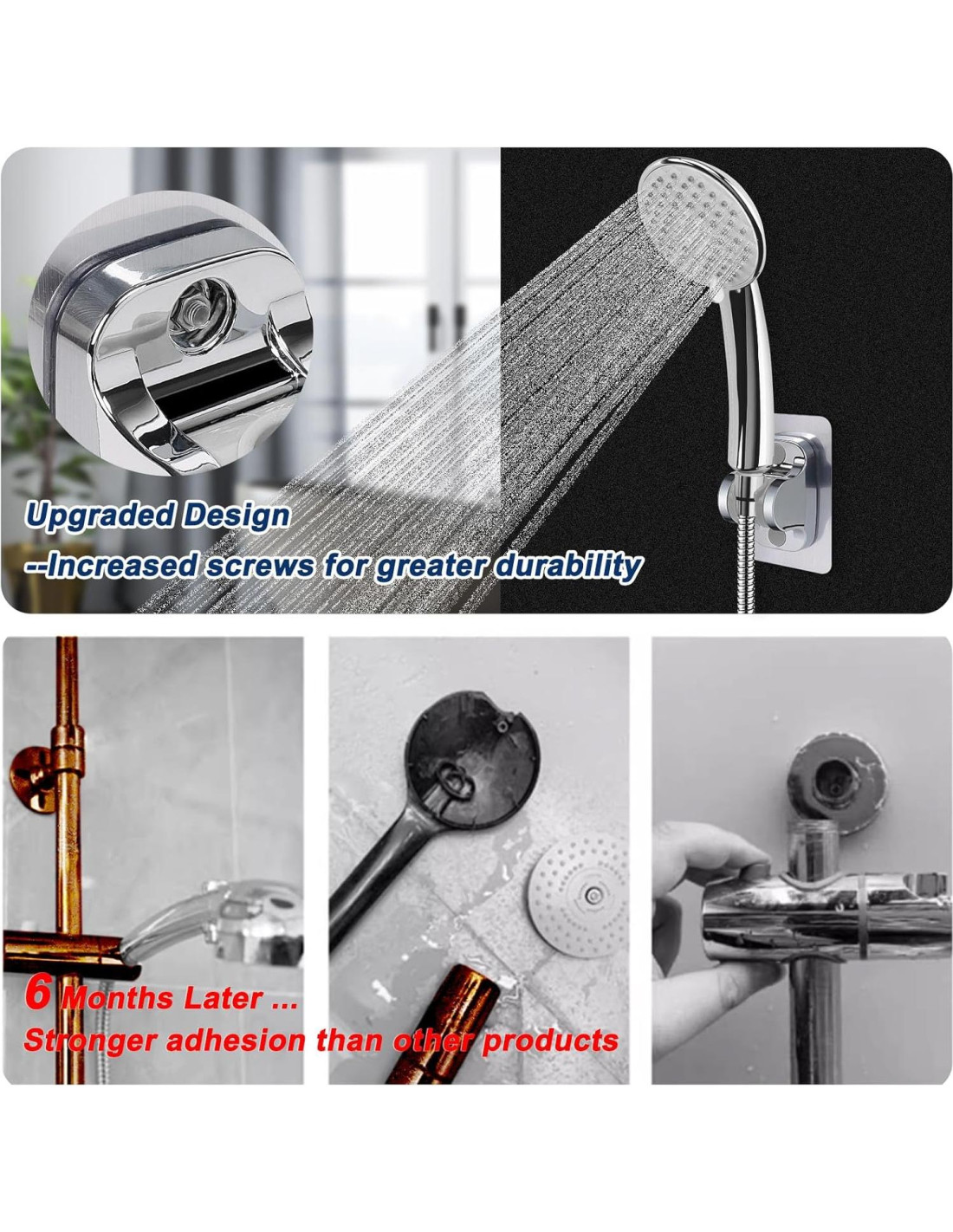 Upgraded Design
--Increased screws for greater durability

6 Months Later ...
Stronger adhesion than other products