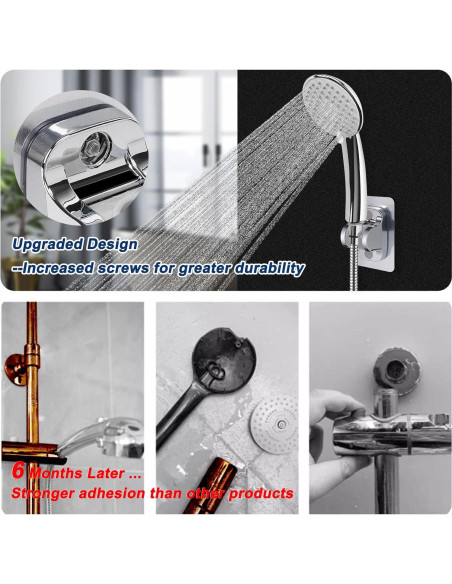 Upgraded Design
--Increased screws for greater durability

6 Months Later ...
Stronger adhesion than other products