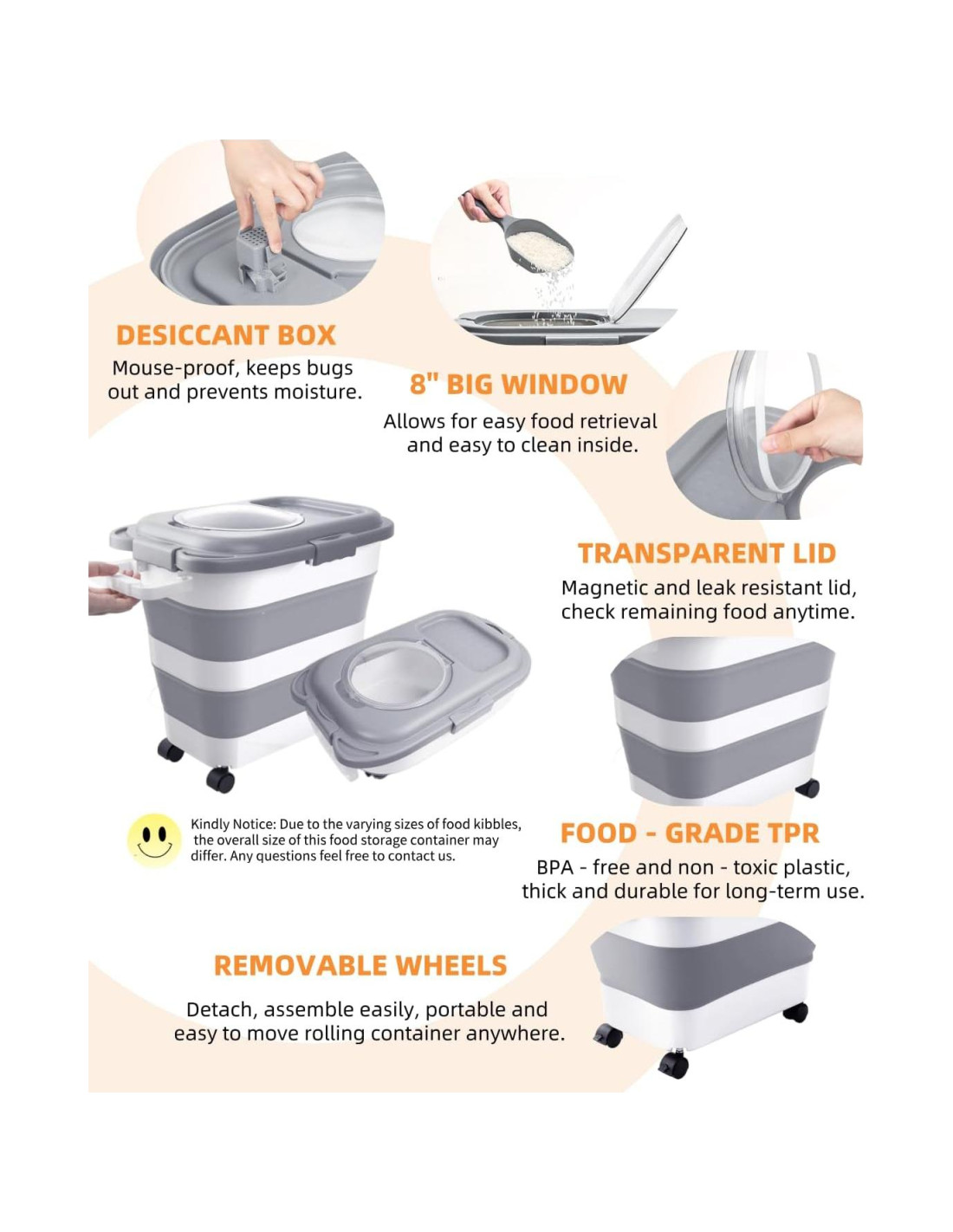 DESICCANT BOX

Mouse-proof, keeps bugs out and prevents moisture.

8" BIG WINDOW

Allows for easy food retrieval and easy to clean inside.

TRANSPARENT LID

Magnetic and leak resistant lid, check remaining food anytime.

Kindly Notice: Due to the varying sizes of food kibbles, the overall size of this food storage container may differ. Any questions feel free to contact us.

FOOD - GRADE TPR

BPA - free and non - toxic plastic, thick and durable for long-term use.

REMOVABLE WHEELS

Detach, assemble easily, portable and easy to move rolling container anywhere.