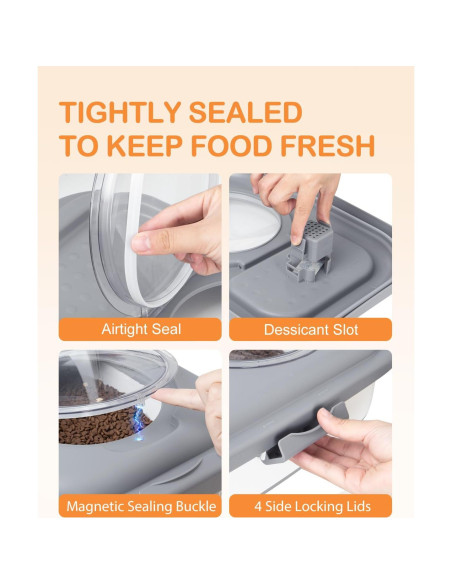 TIGHTLY SEALED
TO KEEP FOOD FRESH

Airtight Seal

Dessicant Slot

Magnetic Sealing Buckle

4 Side Locking Lids