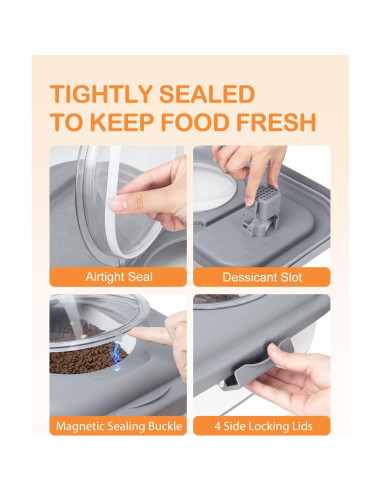 TIGHTLY SEALED TO KEEP FOOD FRESH

Airtight Seal

Dessicant Slot

Magnetic Sealing Buckle

4 Side Locking Lids