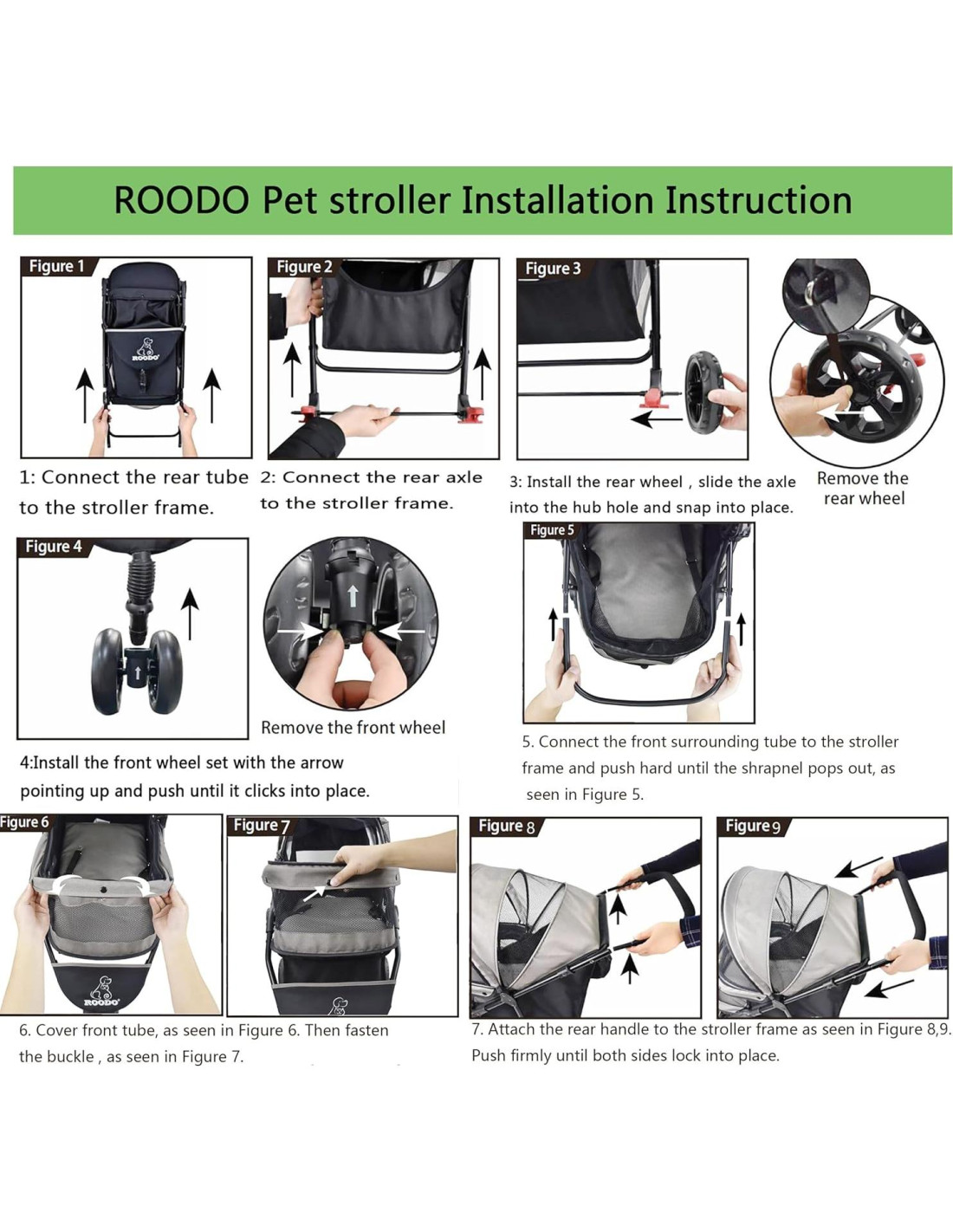 ROODO Pet stroller Installation Instruction

Figure 1

ROODO

1: Connect the rear tube to the stroller frame.

Figure 2

2: Connect the rear axle to the stroller frame.

Figure 3

3: Install the rear wheel , slide the axle into the hub hole and snap into place.

Remove the rear wheel

Figure 4

Remove the front wheel

4:Install the front wheel set with the arrow pointing up and push until it clicks into place.

Figure 5

5. Connect the front surrounding tube to the stroller frame and push hard until the shrapnel pops out, as seen in Figure 5.

Figure 6

ROODO

Figure 7

6. Cover front tube, as seen in Figure 6. Then fasten the buckle , as seen in Figure 7.

Figure 8

Figure 9

7. Attach the rear handle to the stroller frame as seen in Figure 8,9. Push firmly until both sides lock into place.