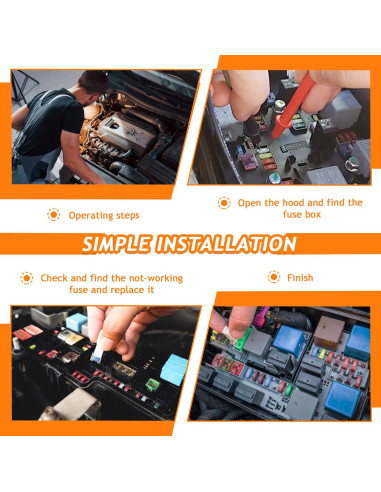 Operating steps

Open the hood and find the fuse box

SIMPLE INSTALLATION

Check and find the not-working fuse and replace it

Finish