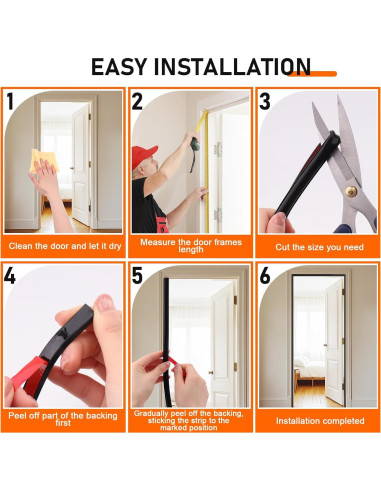 EASY INSTALLATION

1

Clean the door and let it dry

2

Measure the door frames length

3

Cut the size you need

4

Peel off part of the backing first

5

Gradually peel off the backing, sticking the strip to the marked position

6

Installation completed